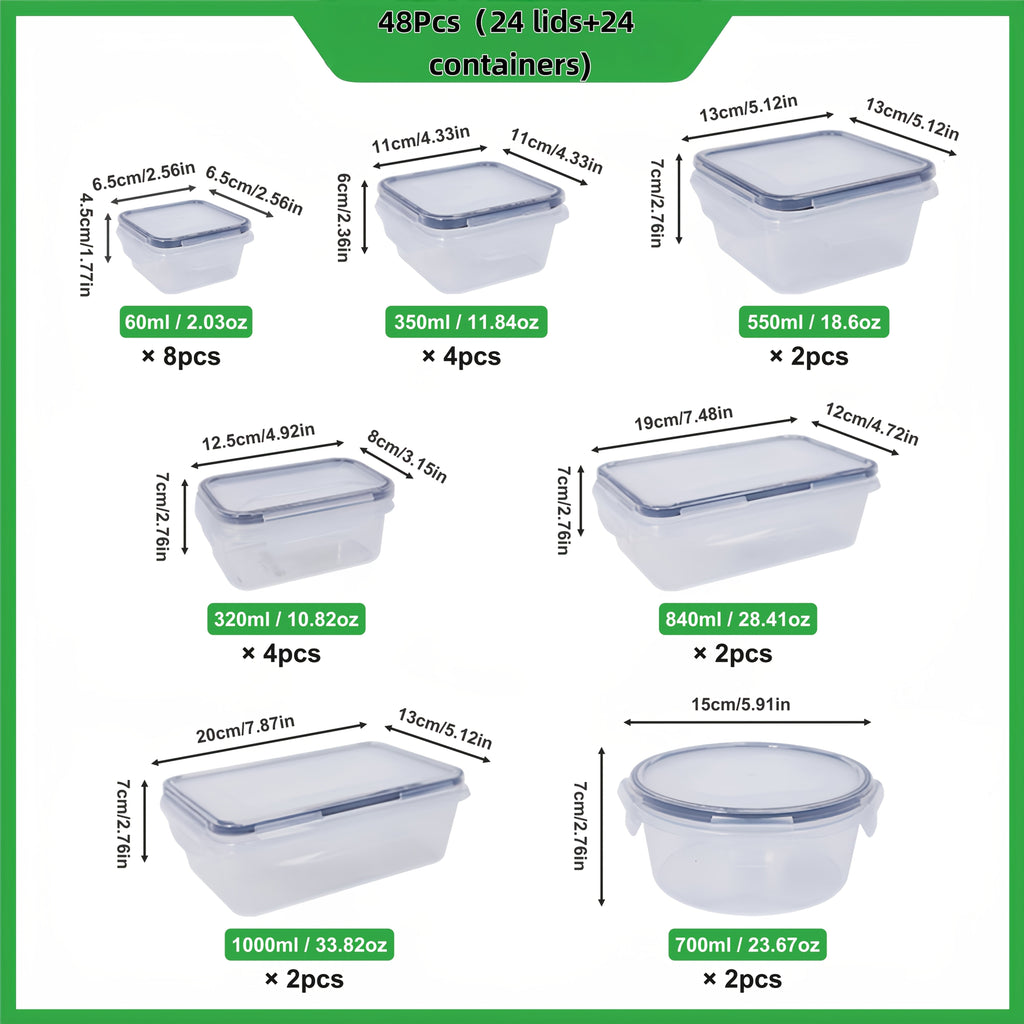 48Pcs（24 lids+24 containers)

6.5cm/2.56in
6.5cm/2.56in
4.5cm/1.77in
60ml / 2.03oz
× 8pcs

11cm/4.33in
11cm/4.33in
6cm/2.36in
350ml / 11.84oz
× 4pcs

13cm/5.12in
13cm/5.12in
7cm/2.76in
550ml / 18.6oz
× 2pcs

12.5cm/4.92in
8cm/3.15in
7cm/2.76in
320ml / 10.82oz
× 4pcs

19cm/7.48in
12cm/4.72in
7cm/2.76in
840ml / 28.41oz
× 2pcs

20cm/7.87in
13cm/5.12in
7cm/2.76in
1000ml / 33.82oz
× 2pcs

15cm/5.91in
7cm/2.76in
700ml / 23.67oz
× 2pcs